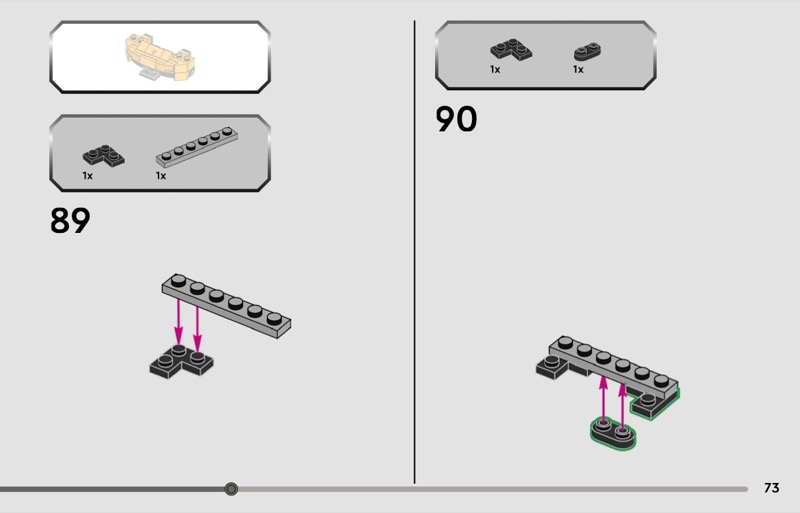 1x 1x

89

1x 1x

90

73