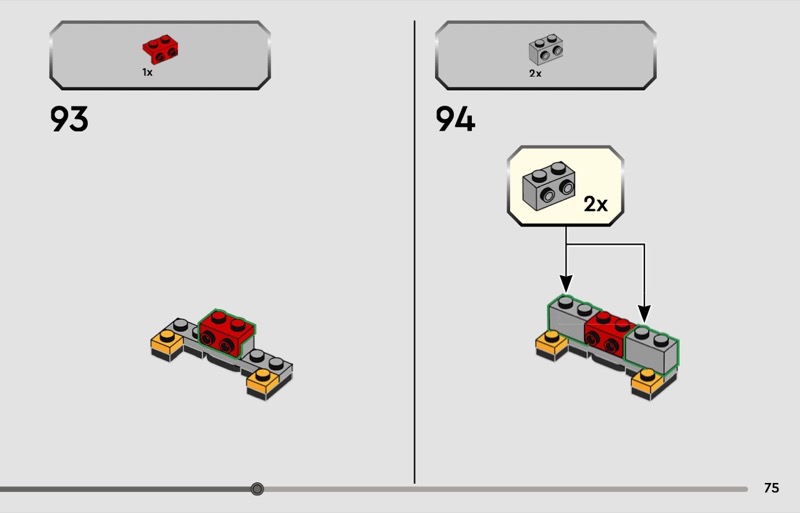 1x

93

2x

94

2x

75