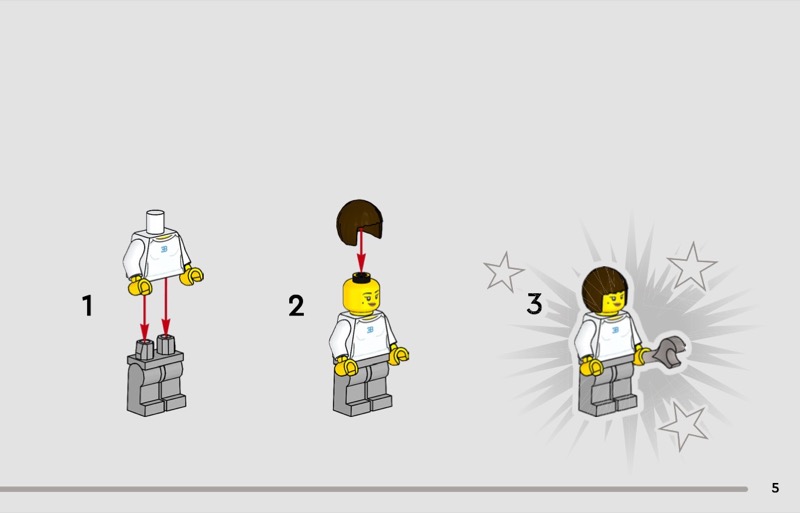 1

2

3

5