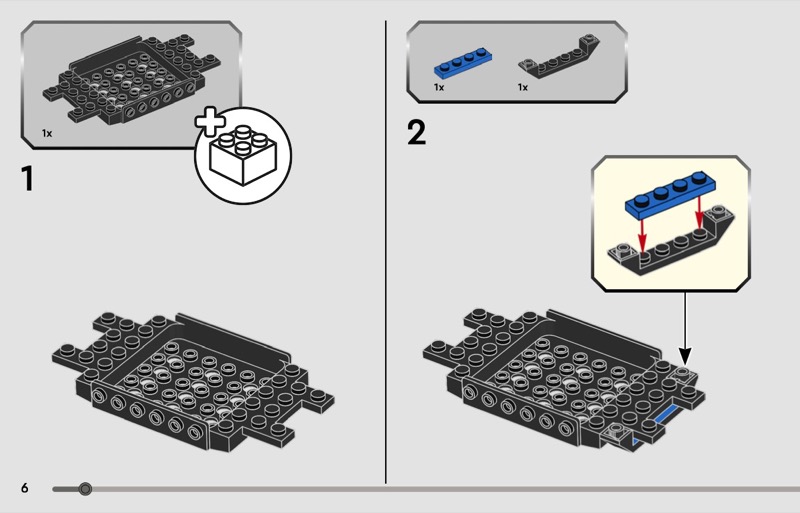 1x

1

1x

1x

2

6