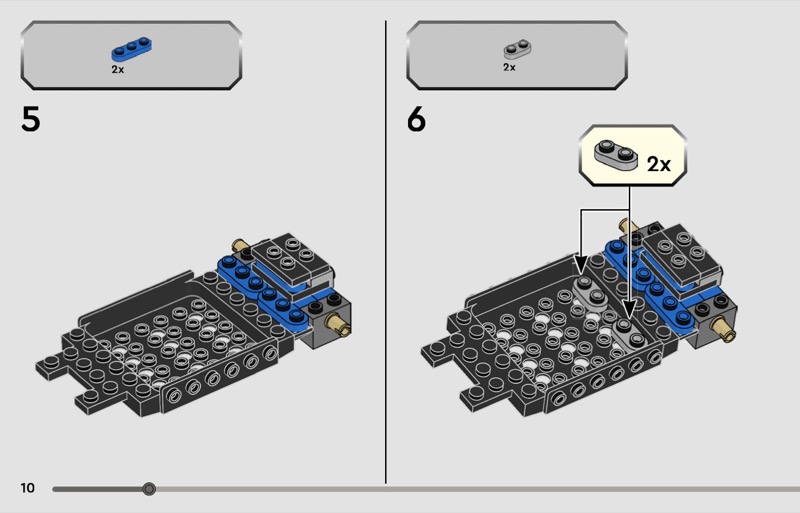 2x

5

2x

6

2x

10