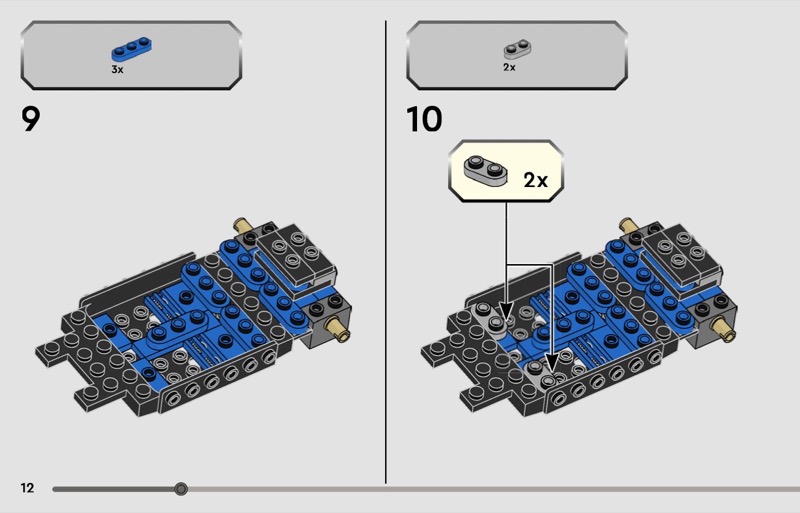 3x

9

2x

10

2x

12