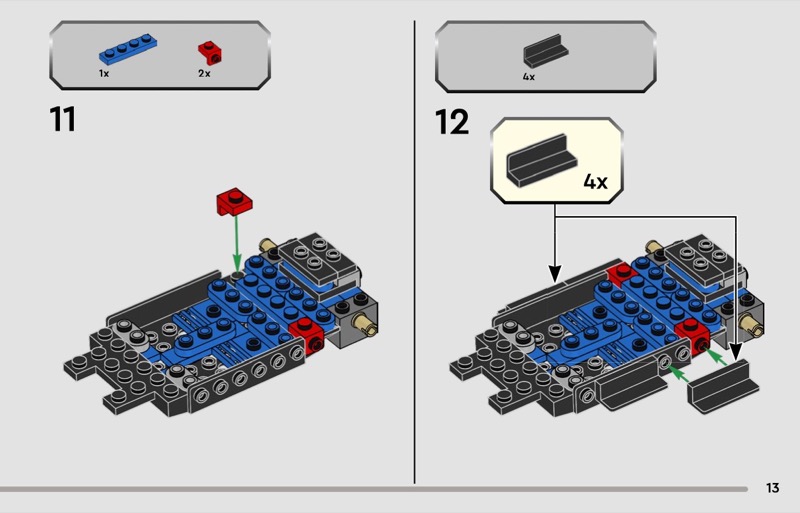 1x
2x

11

4x

12

4x

13