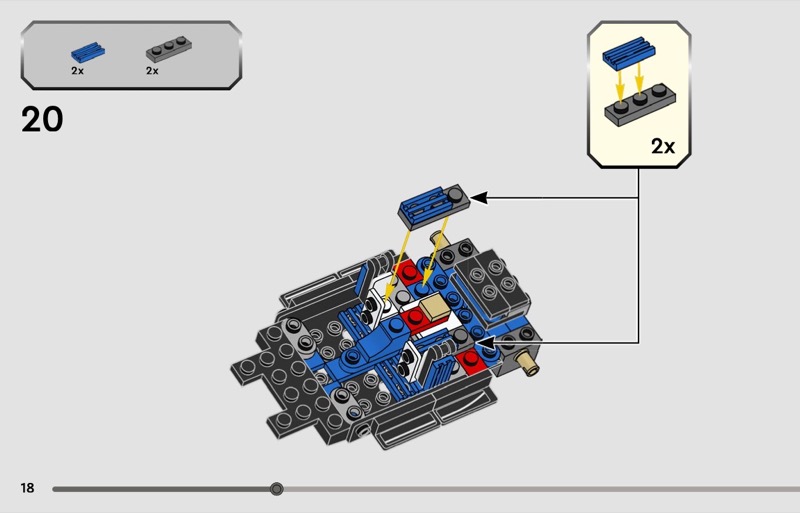 2x
2x

20

2x

18