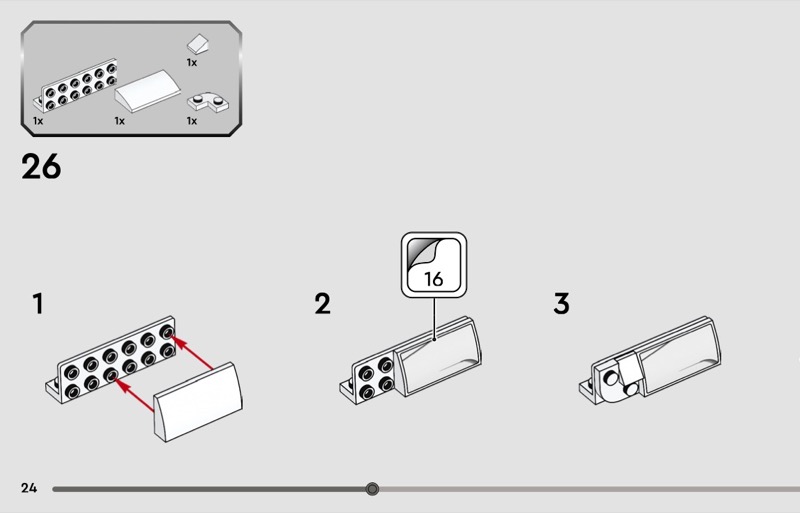 1x

1x

1x

1x

26

1

2

16

3

24