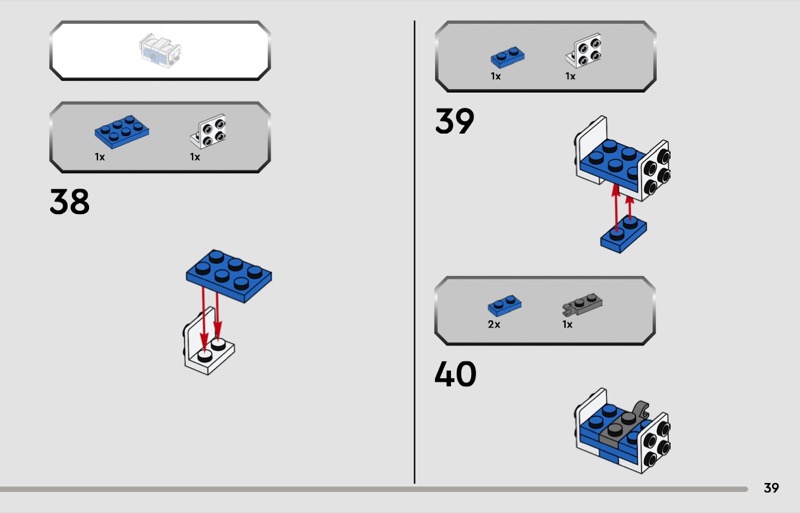 1x 1x

38

1x 1x

39

2x 1x

40

39