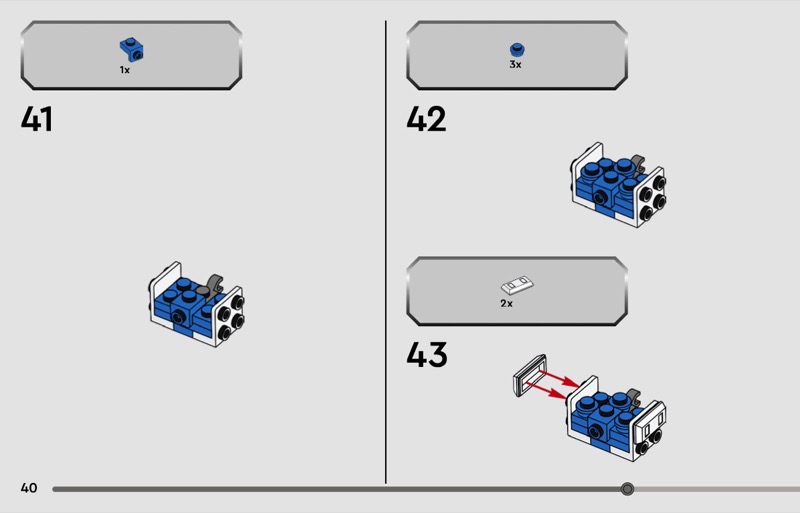 1x

41

3x

42

2x

43

40