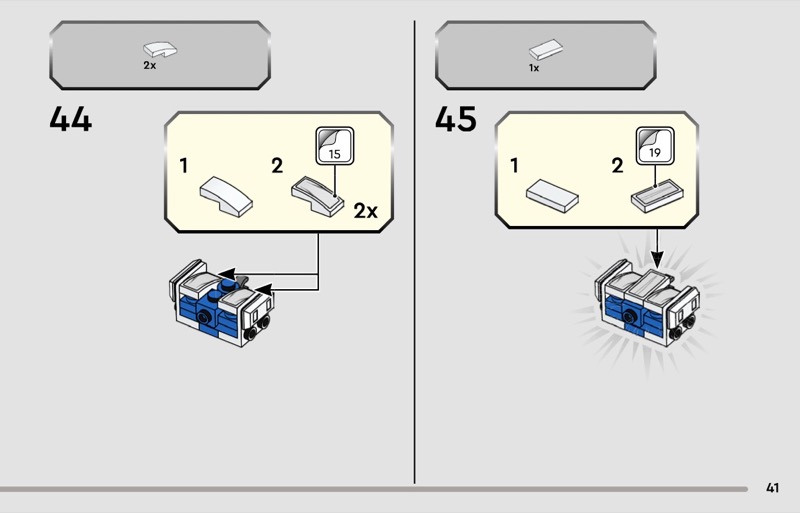 2x

44

1

2

15

2x

1x

45

1

2

19

41