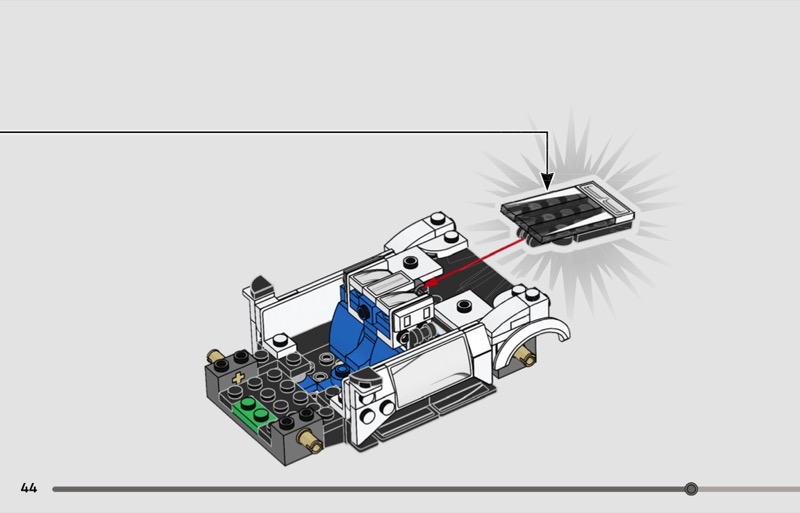 44