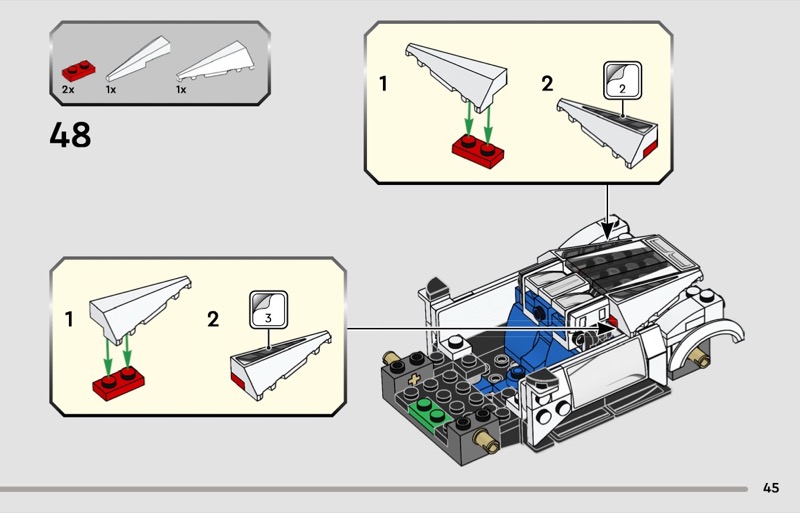 2x 1x 1x

48

1 2 2

1 2 3

45