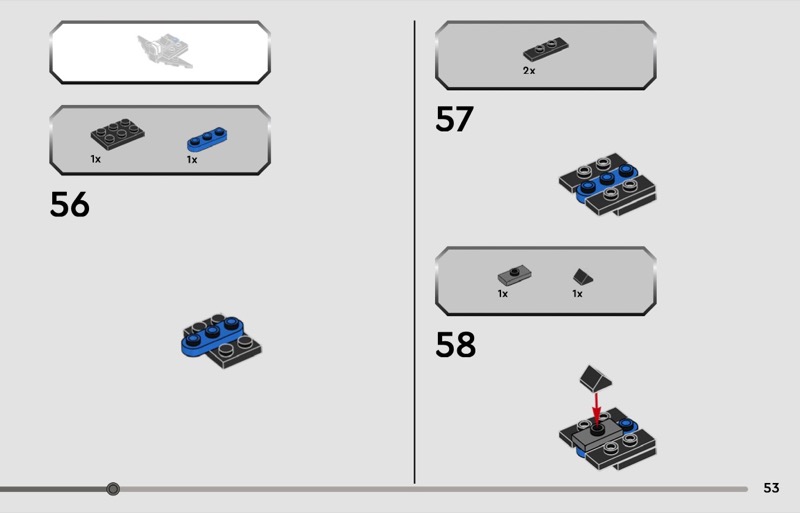 1x 1x

56

2x

57

1x 1x

58

53