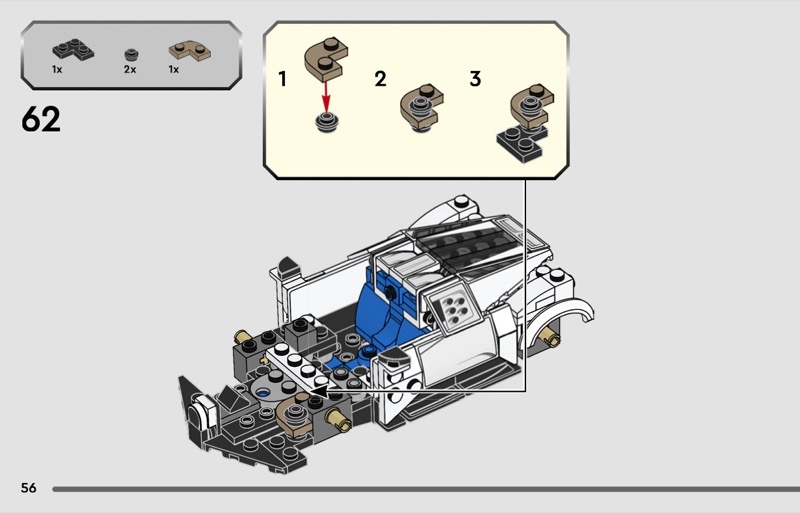 1x 2x 1x

62

1

2

3

56