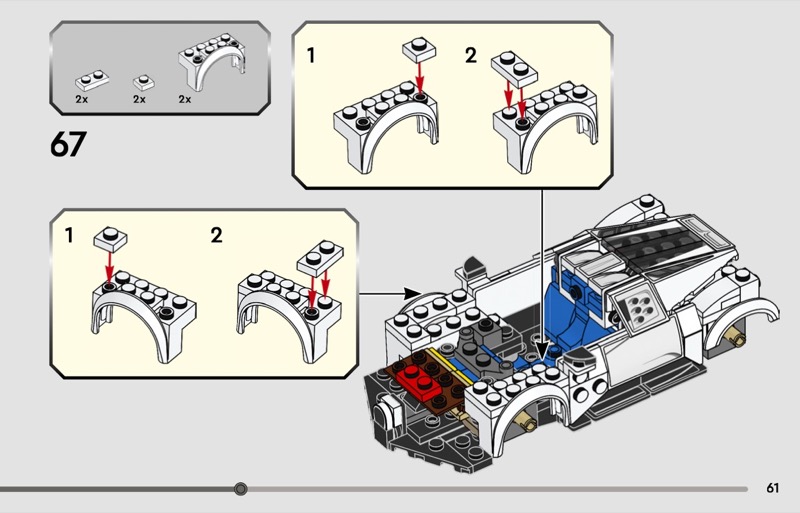 2x 2x 2x

67

1 2

1 2

61