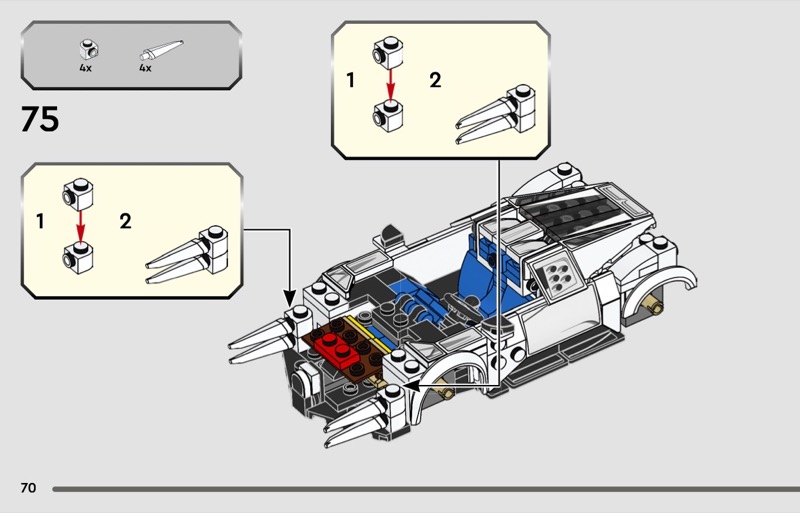 4x 4x

75

1 2

1 2

70