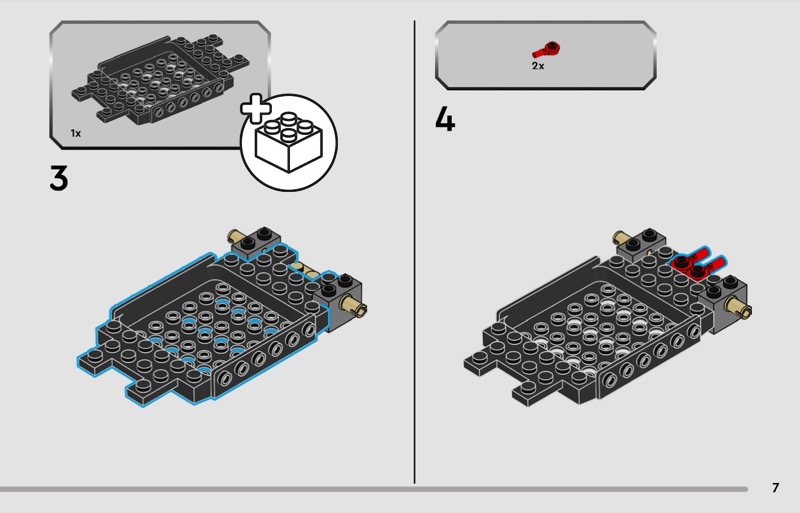 1x

3

2x

4

7