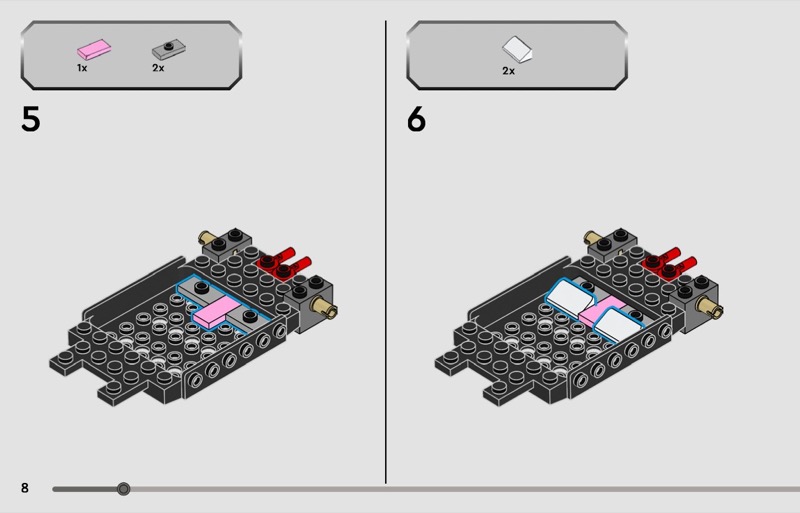 1x 2x

5

2x

6

8