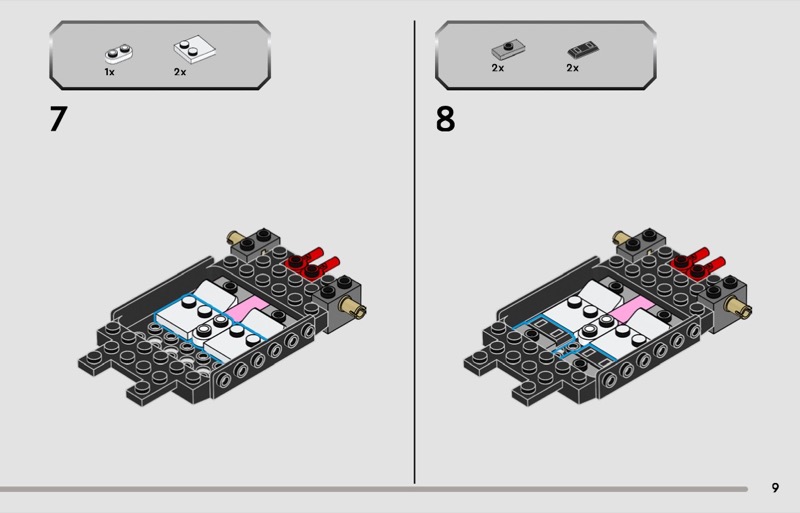 1x 2x

7

2x 2x

8

9