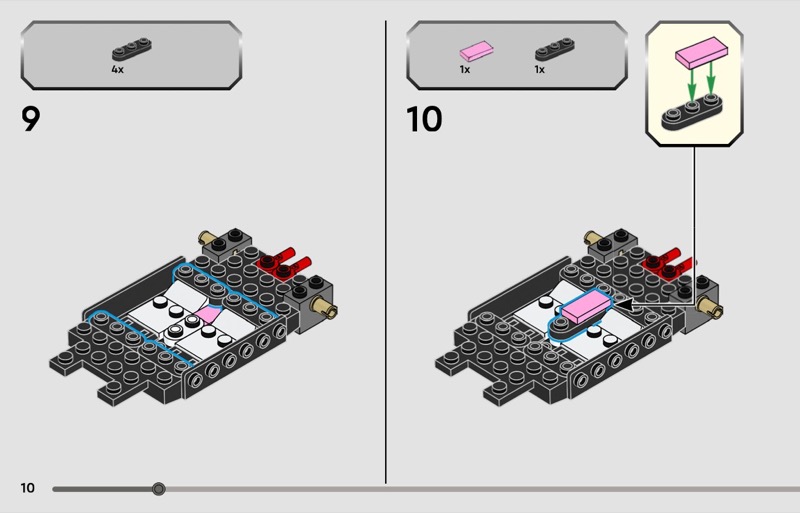 4x

9

1x

1x

10

10