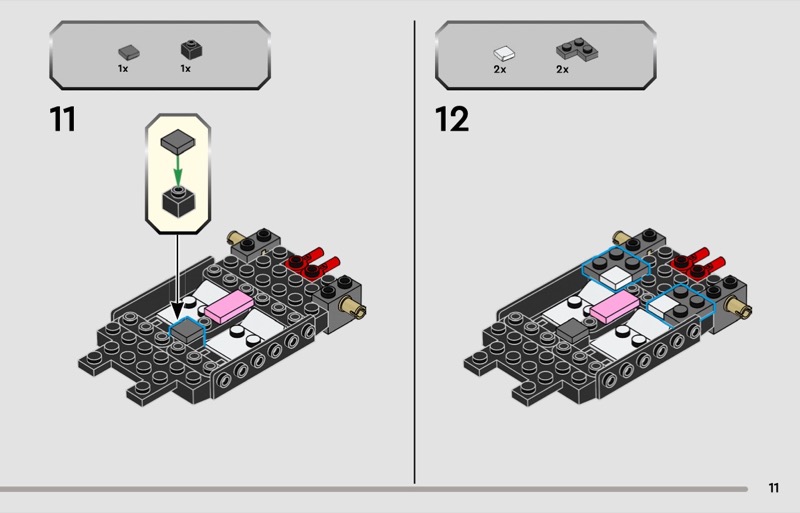 1x 1x

11

2x 2x

12

11