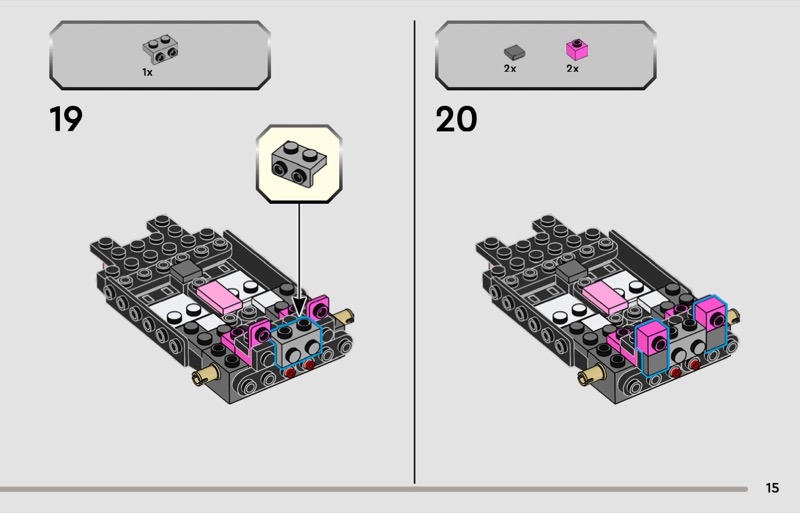 1x

19

2x 2x

20

15