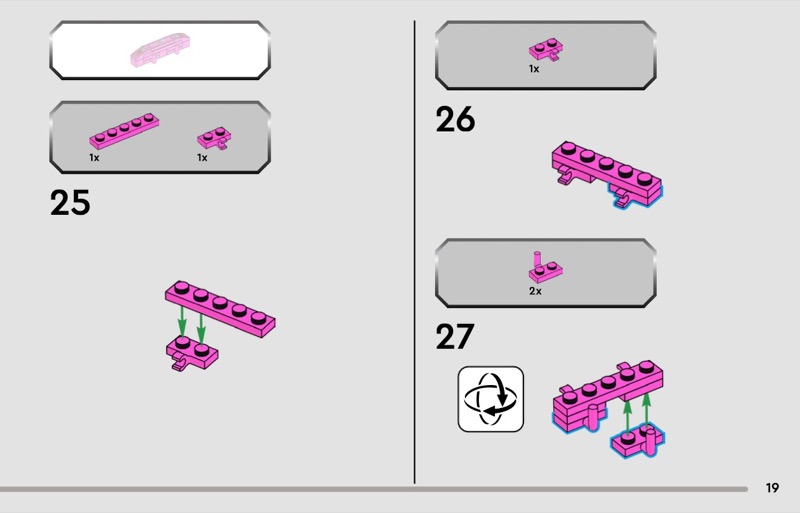 1x

1x

25

1x

26

2x

27

19