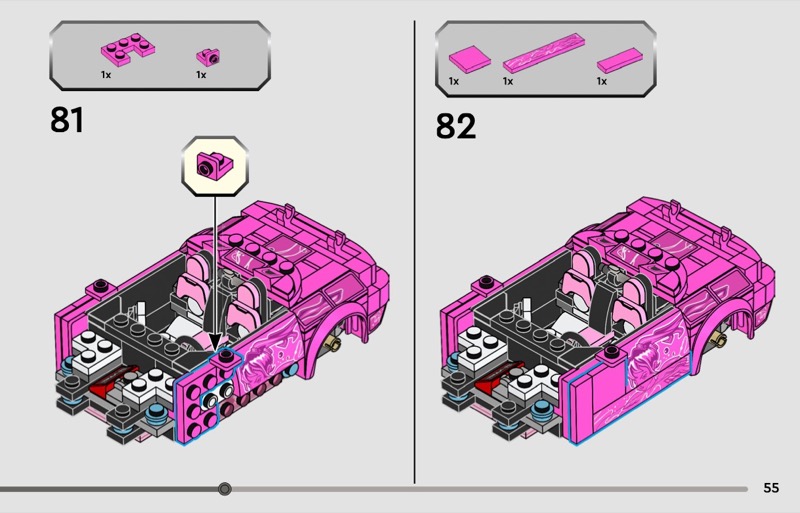 1x
1x

81

1x
1x
1x

82

55