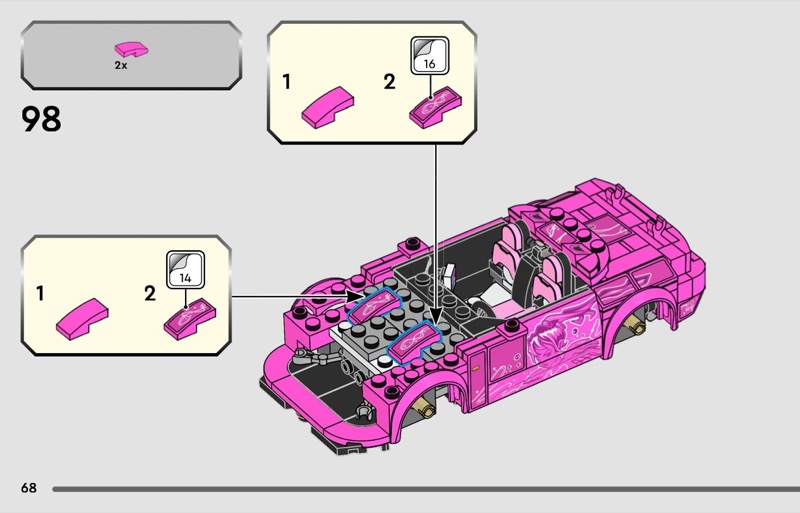 2x

98

1

2

16

1

2

14

68