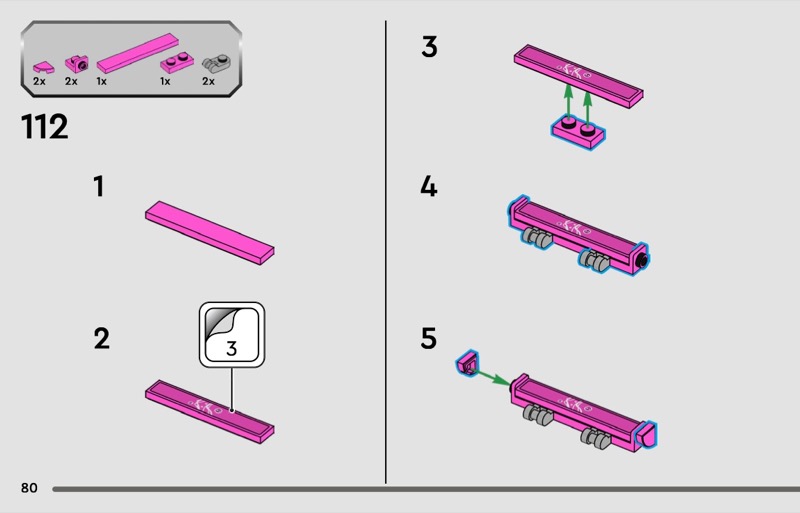 2x 2x 1x 1x 2x

112

1

2

3

3

4

5

80