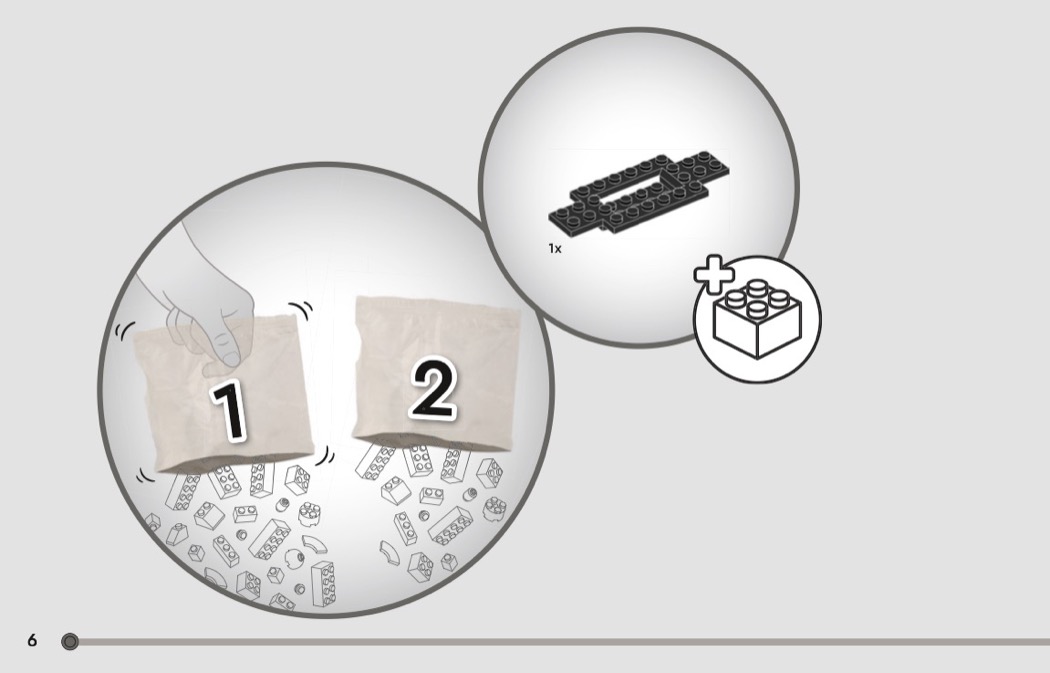 1x

1

2

6