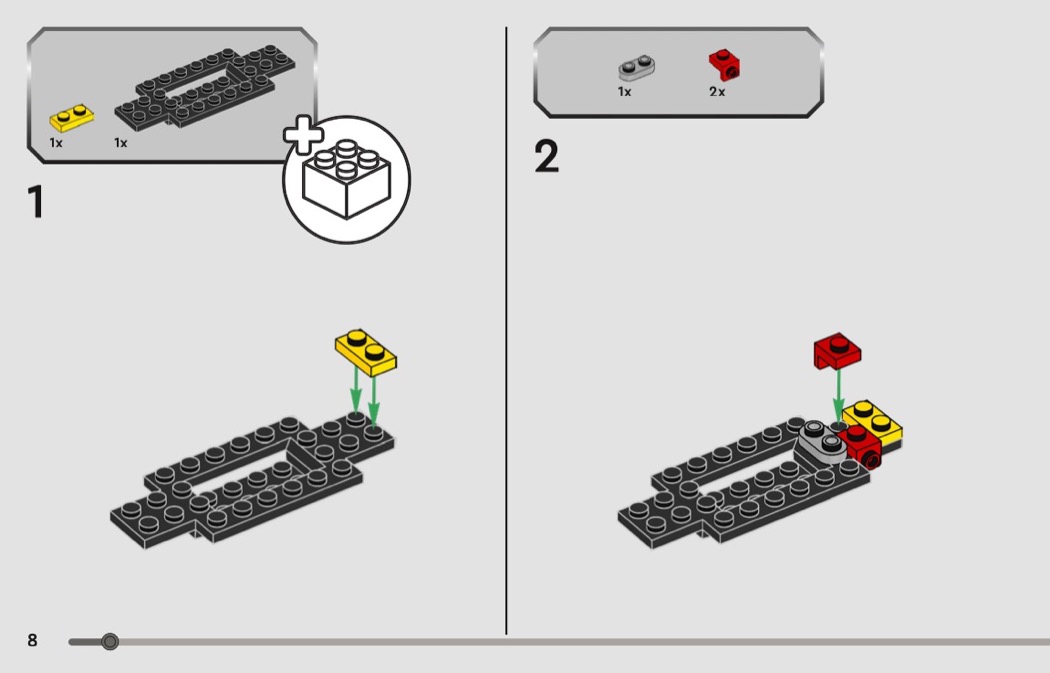 1x 1x

1

1x 2x

2

8