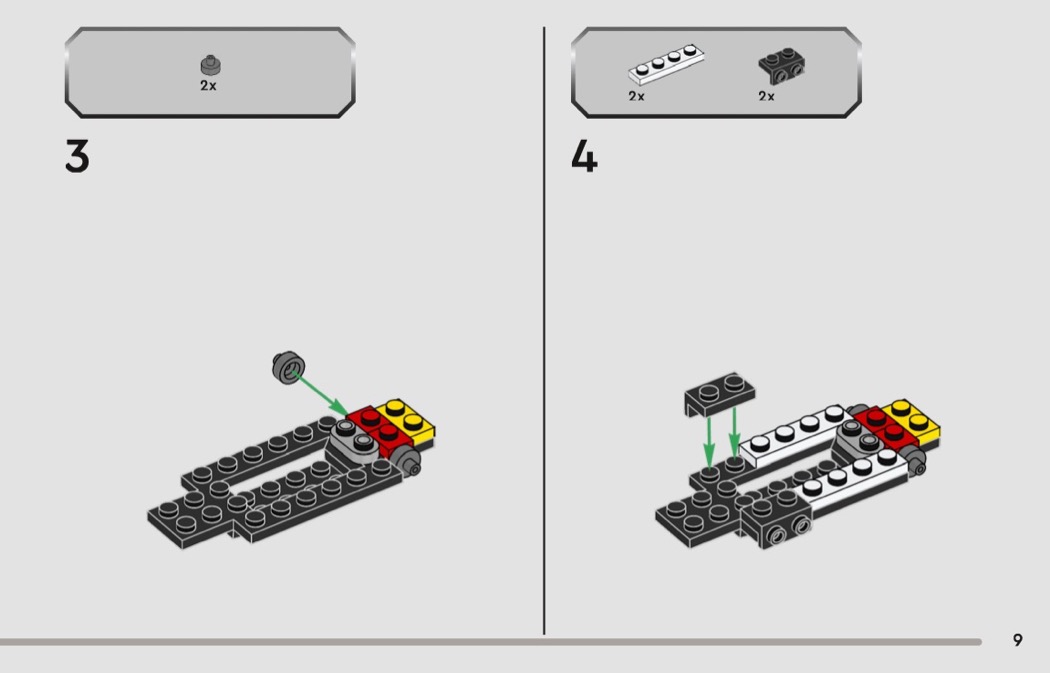 2x

3

2x

2x

4

9