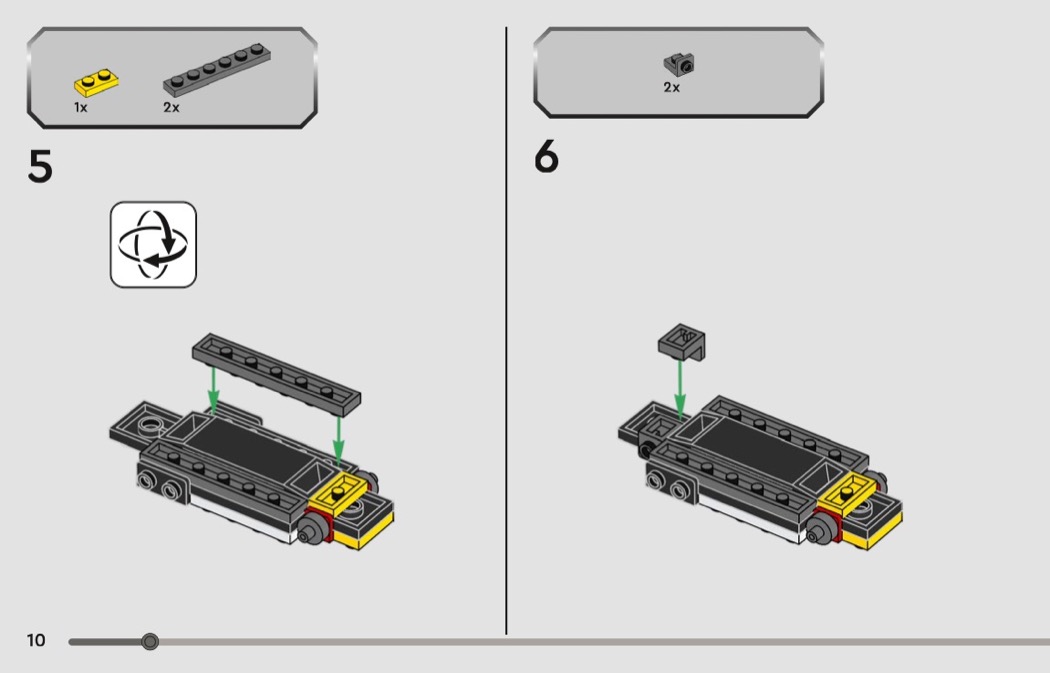 1x 2x

5

2x

6

10