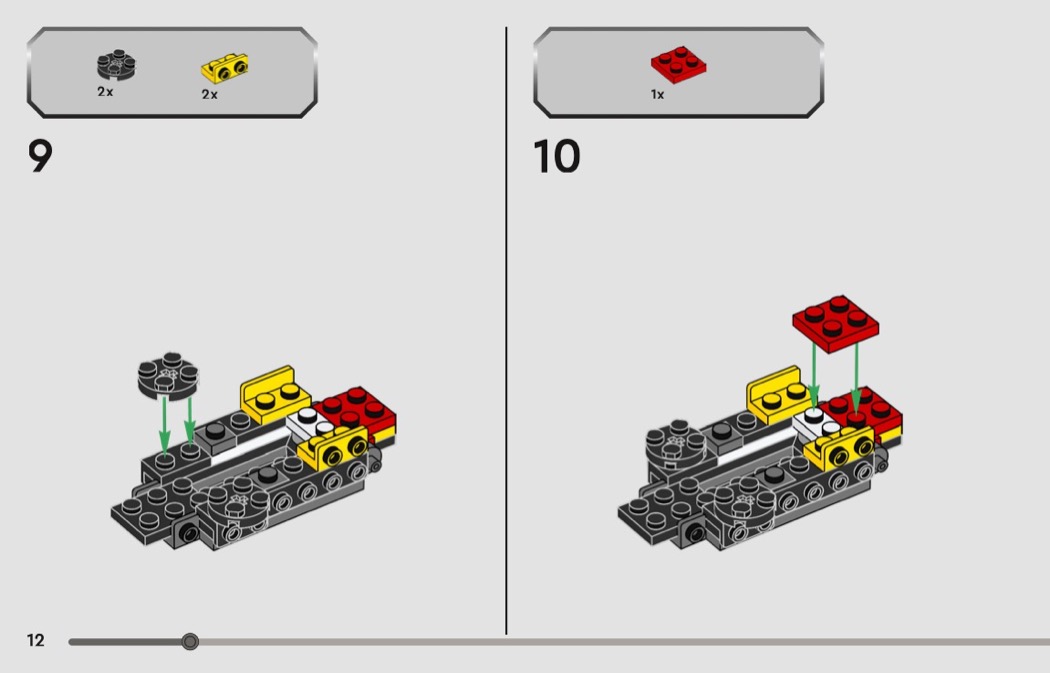 2x
2x

9

1x

10

12