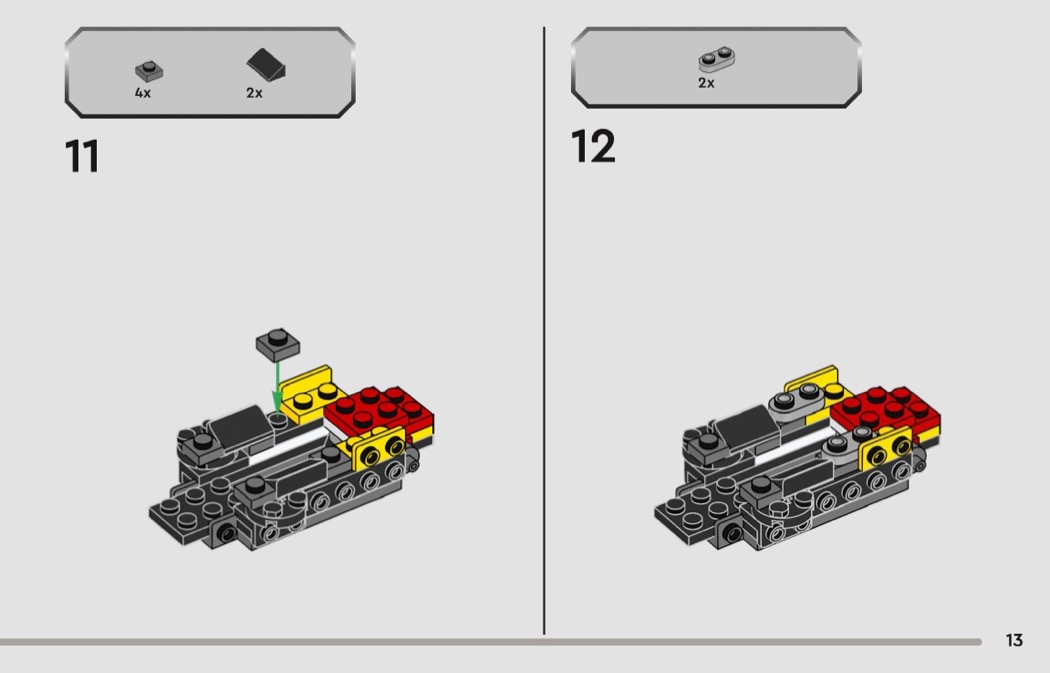 4x 2x

11

2x

12

13