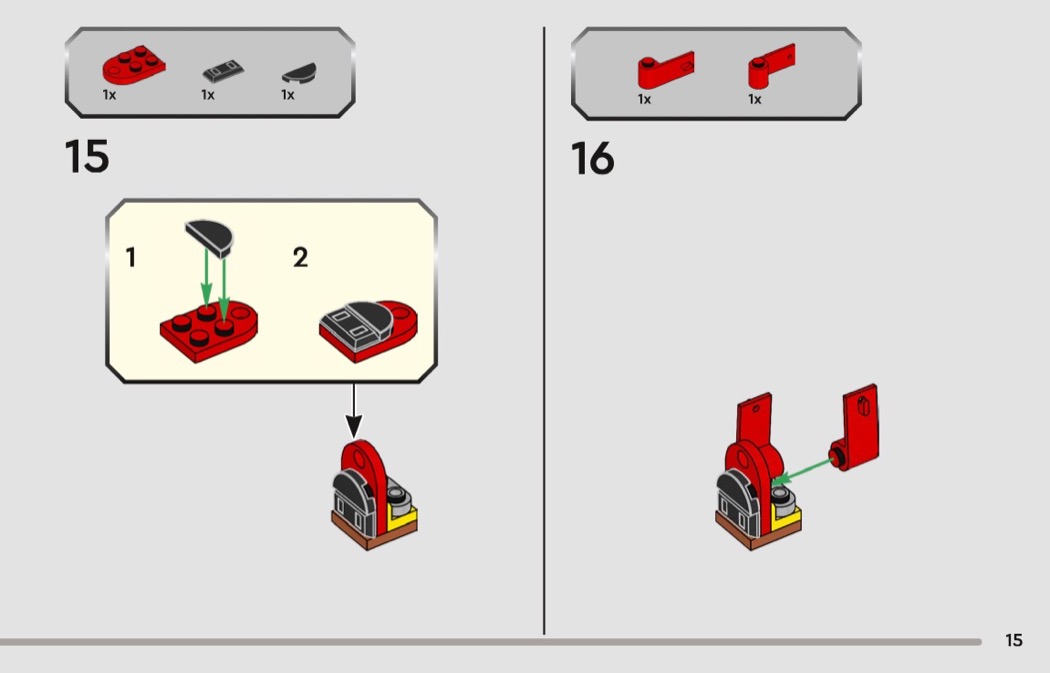 1x 1x 1x

15

1

2

1x 1x

16

15