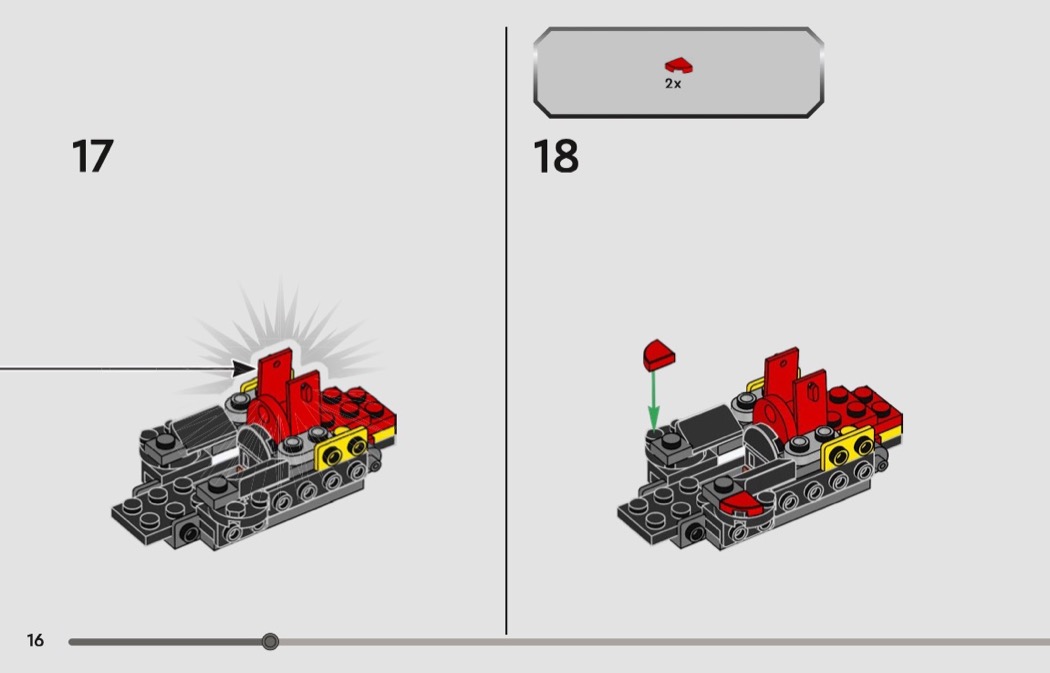 17

2x

18

16