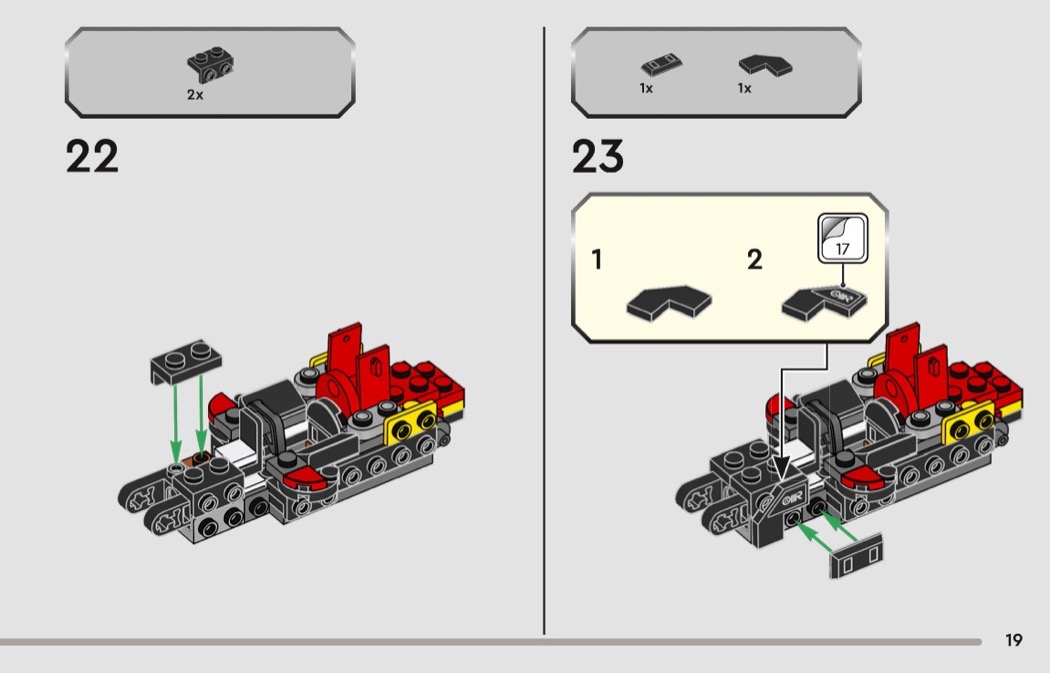 2x

22

1x 1x

23

1 2

17

19