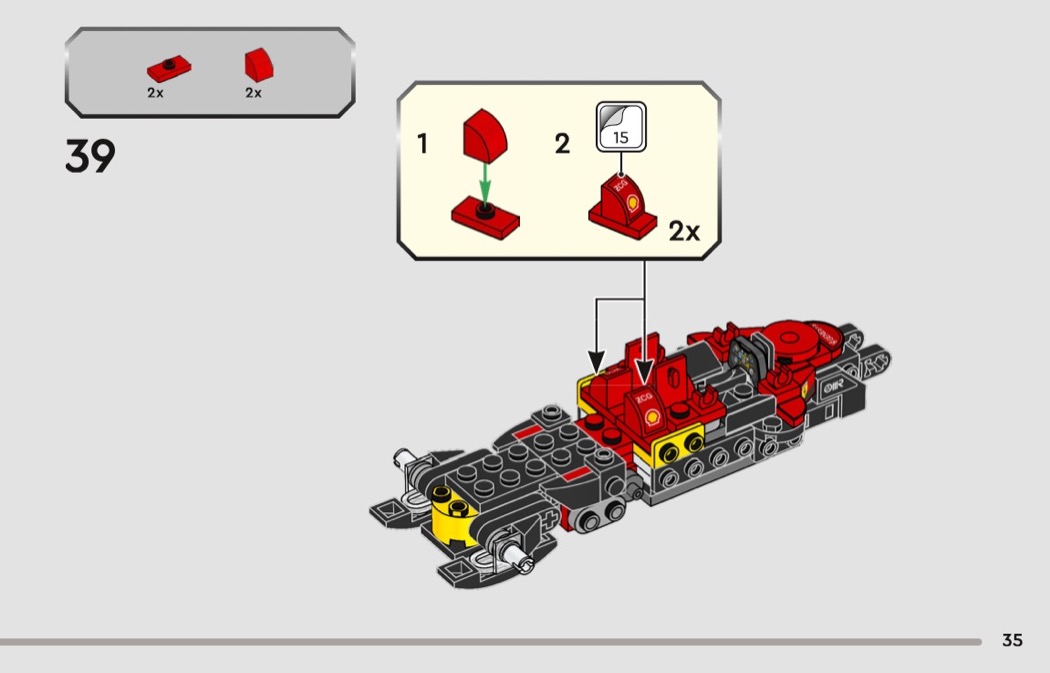 2x 2x

39

1 2 15

2x

35