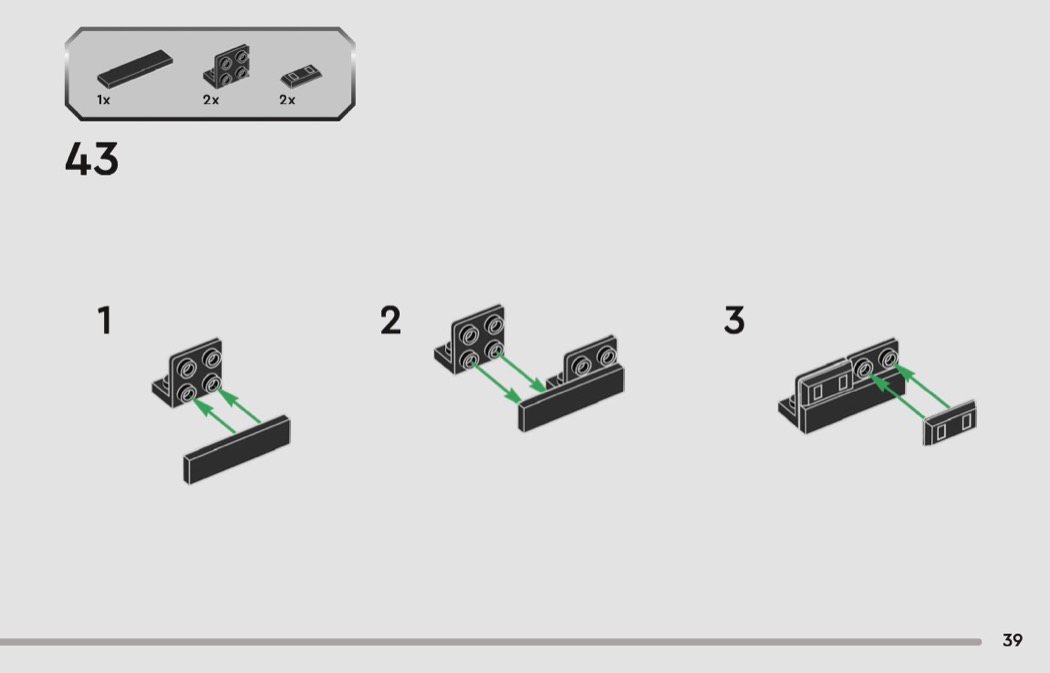 1x 2x 2x

43

1

2

3

39