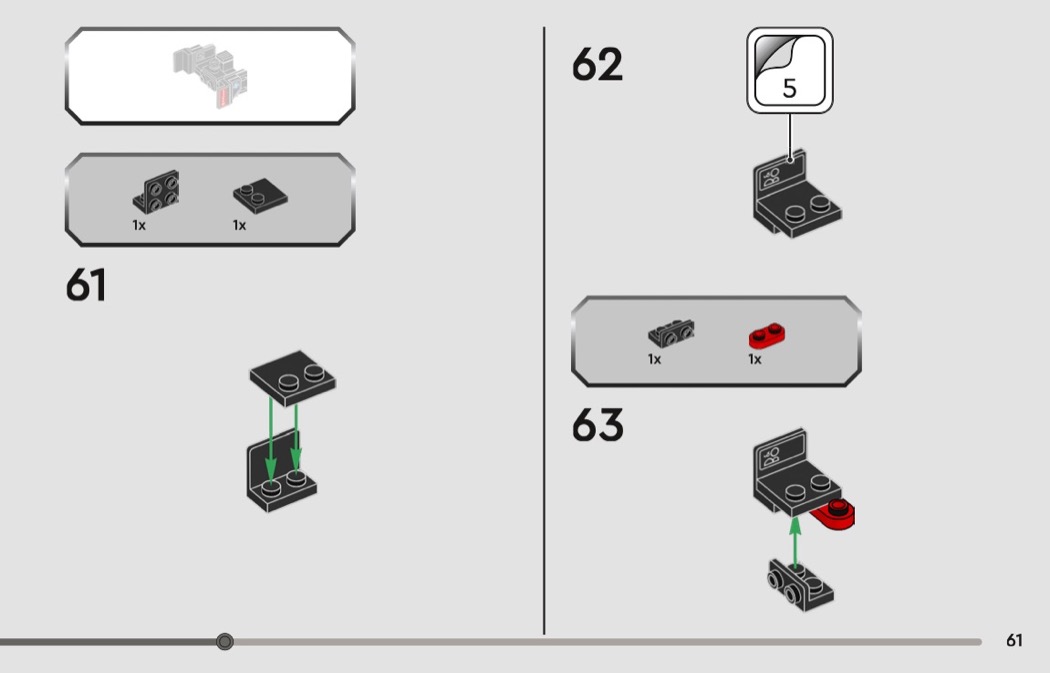 1x 1x

61

62

5

1x 1x

63

61