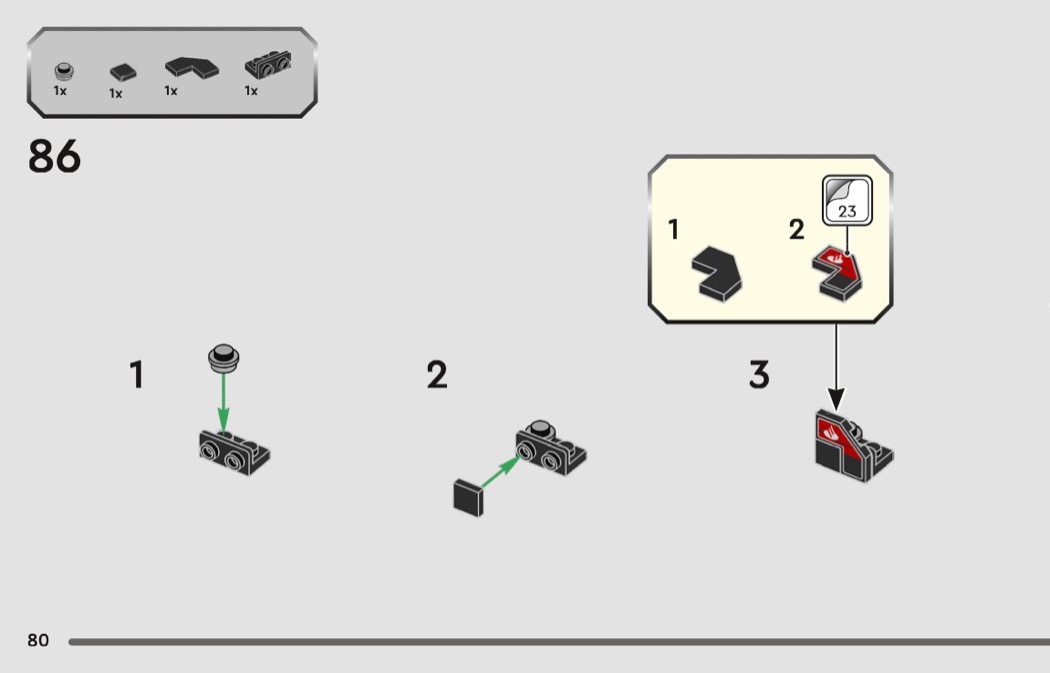 1x 1x 1x 1x

86

1 2
23

1

2

3

80