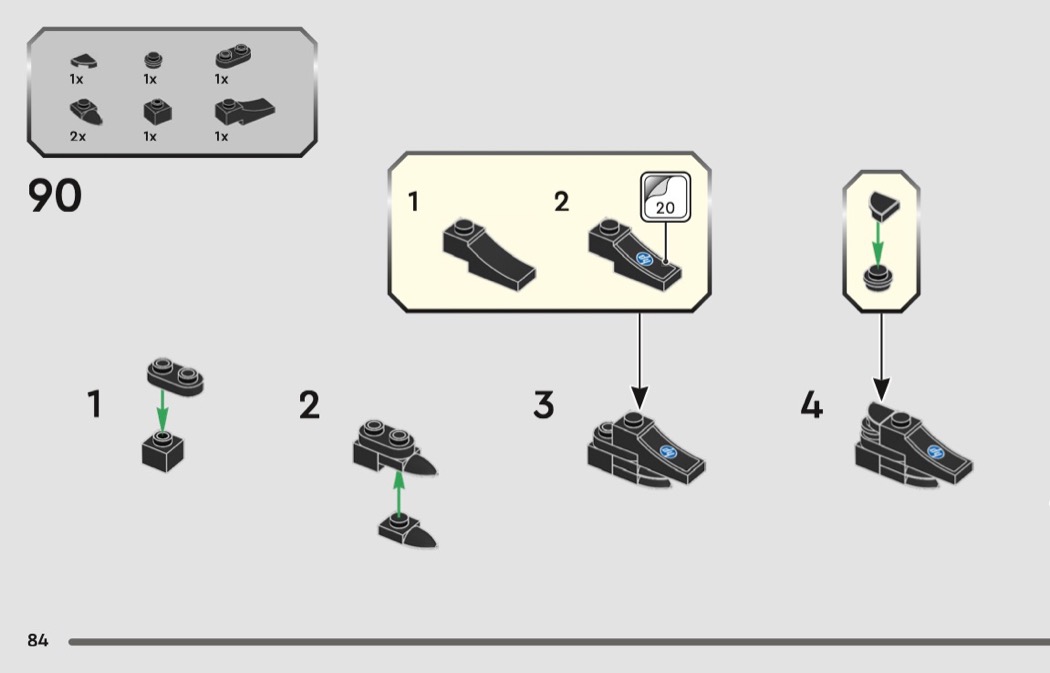 1x 1x 1x
2x 1x 1x

90

1 2 20

1

2

3

4

84