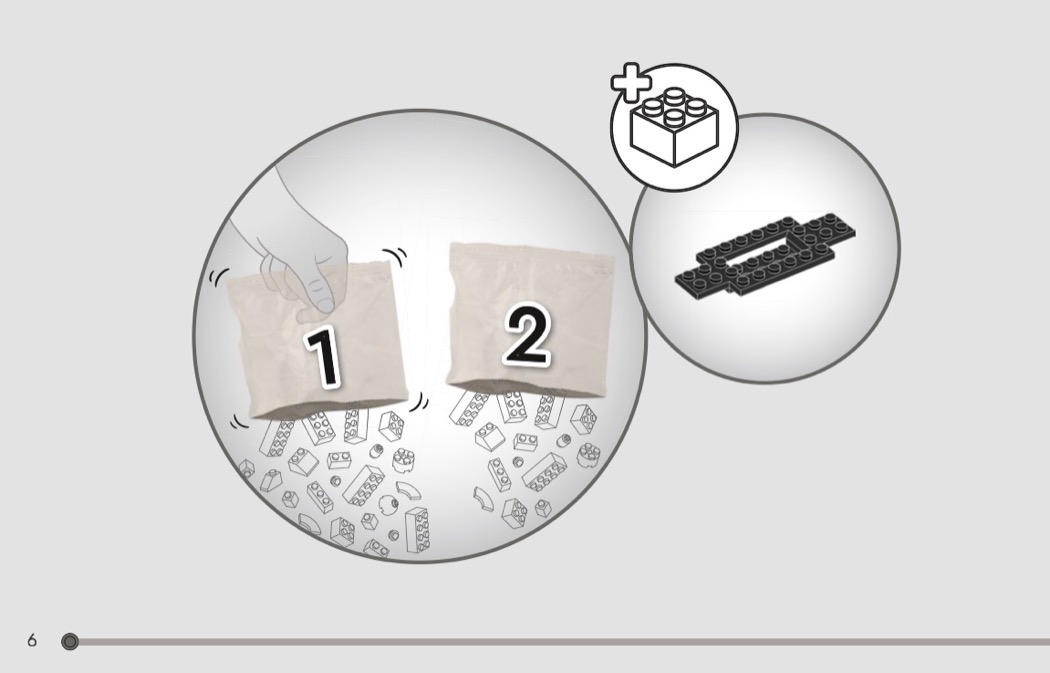 1

2

6