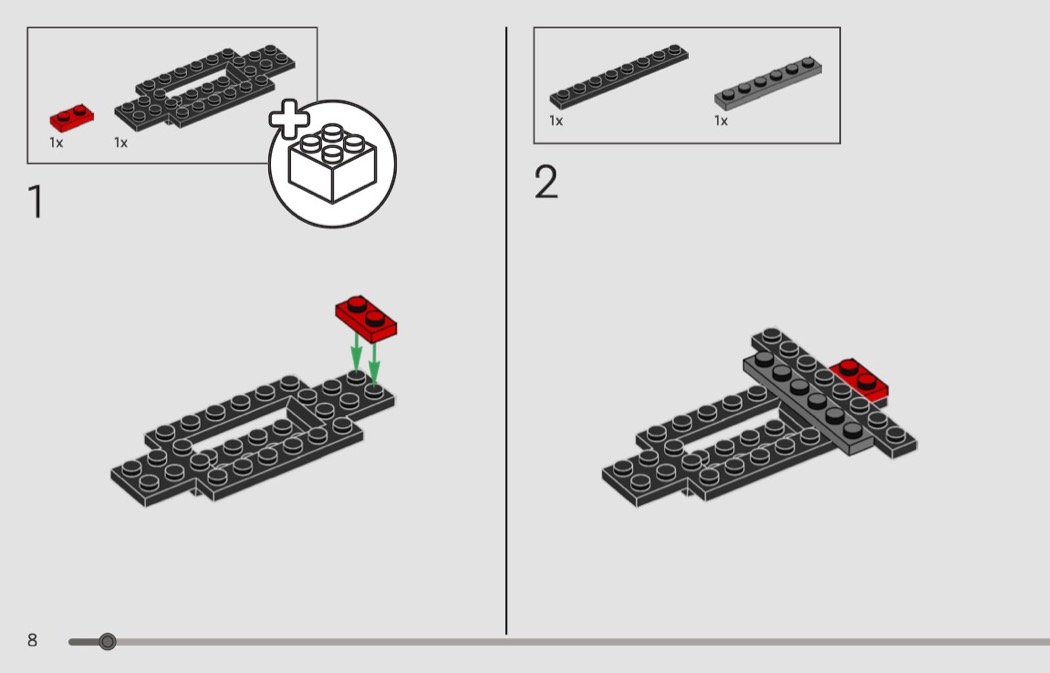 1x
1x

1

1x
1x

2

8