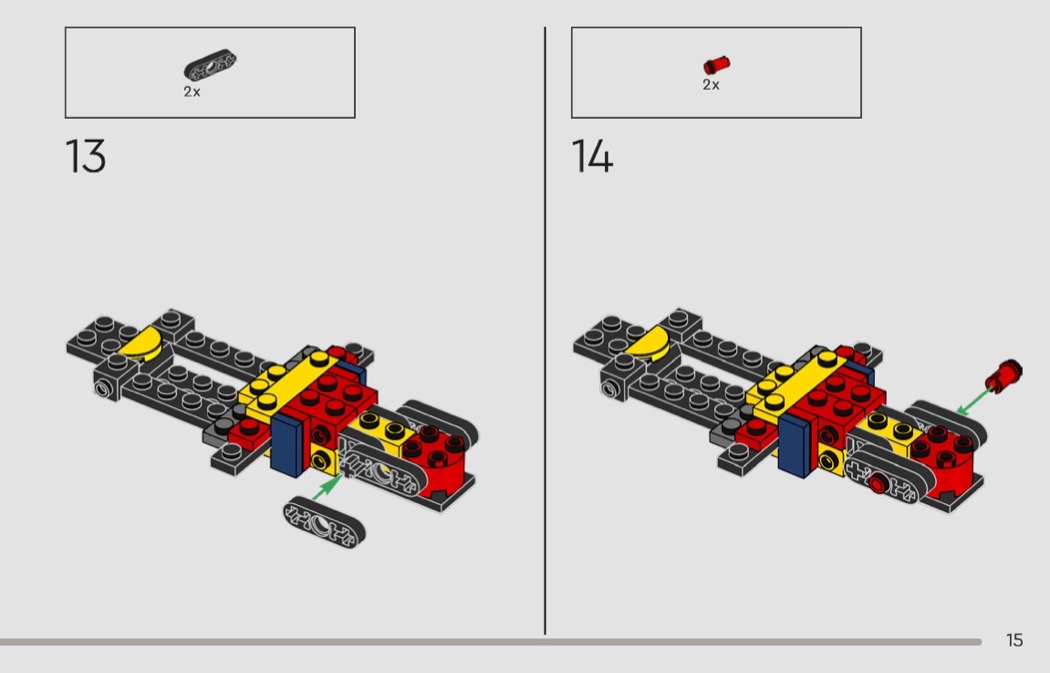 2x

13

2x

14

15