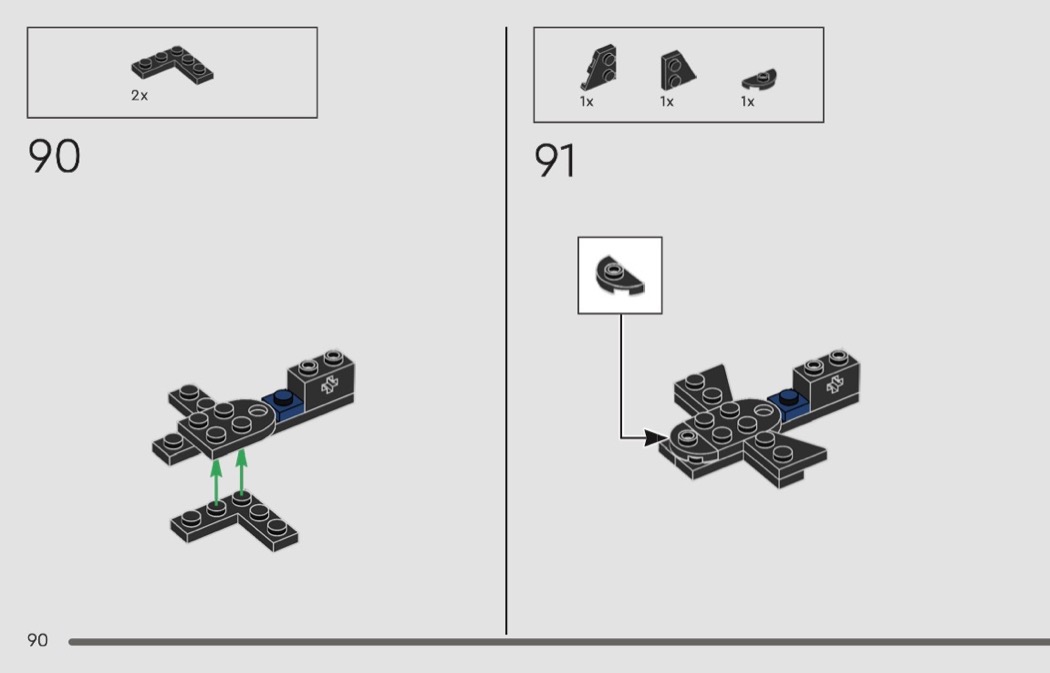 2x

90

1x 1x 1x

91

90