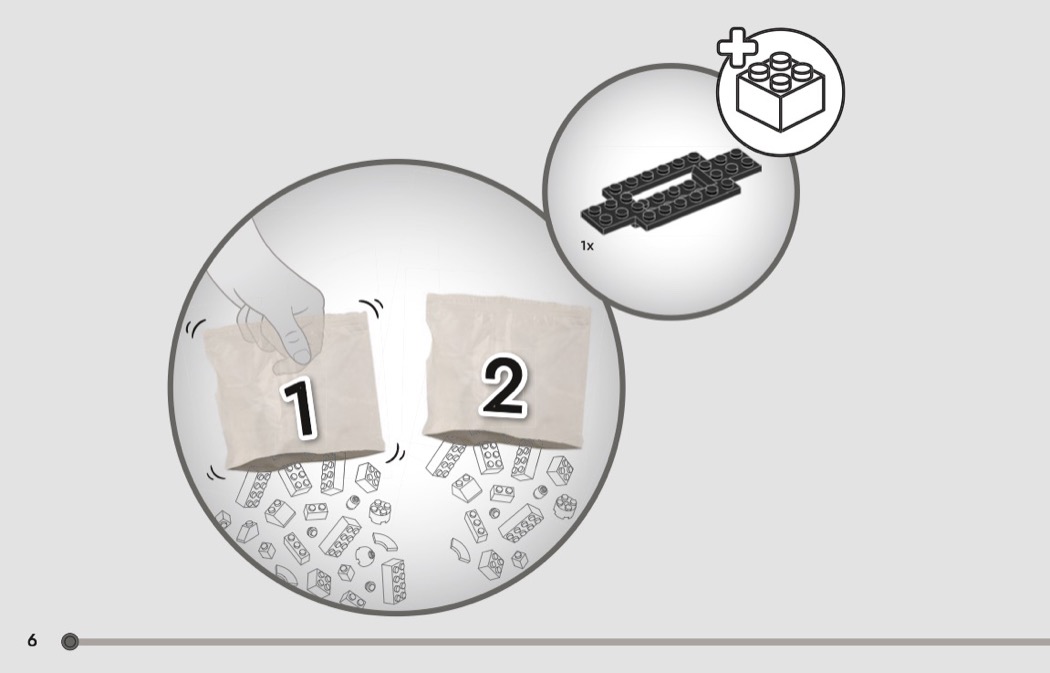 1x

1

2

6