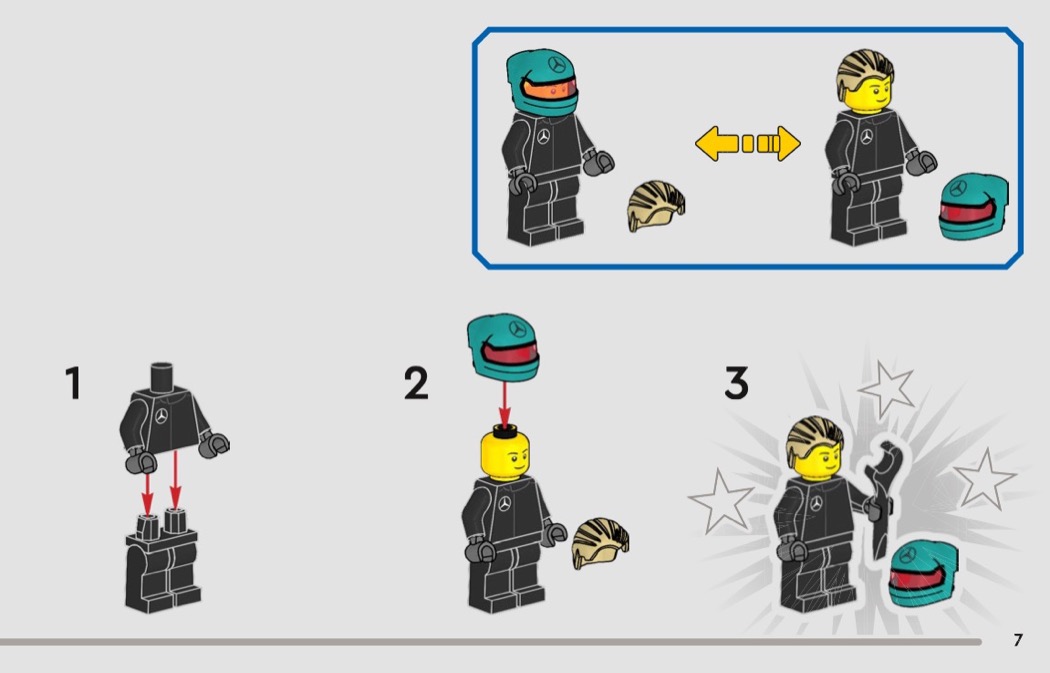 1

2

3

7