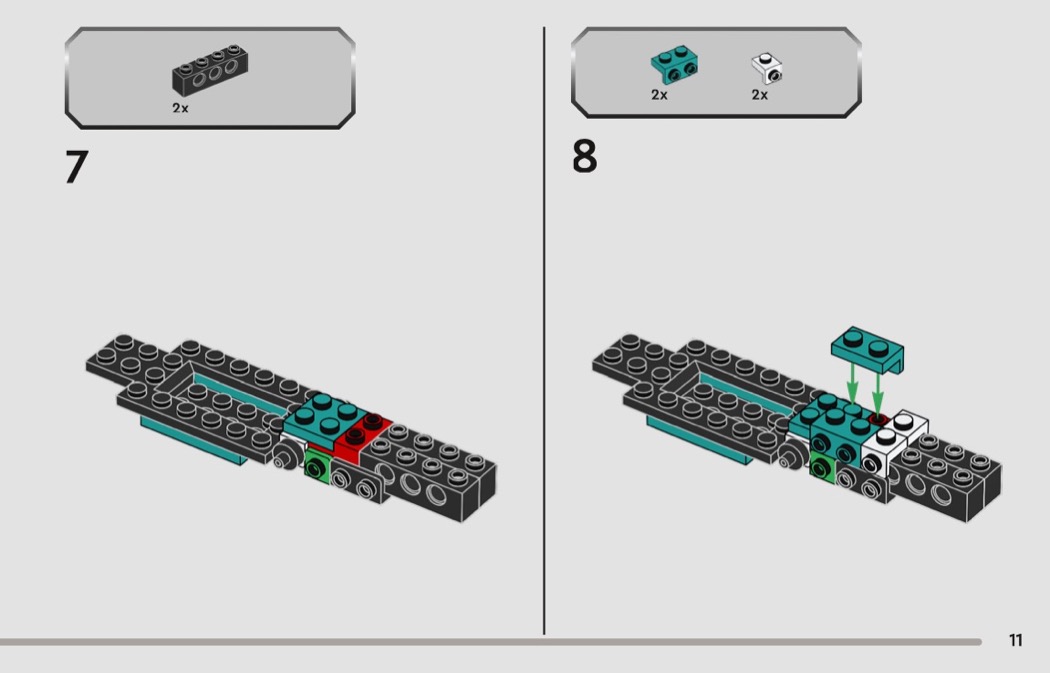 2x

7

2x

2x

8

11