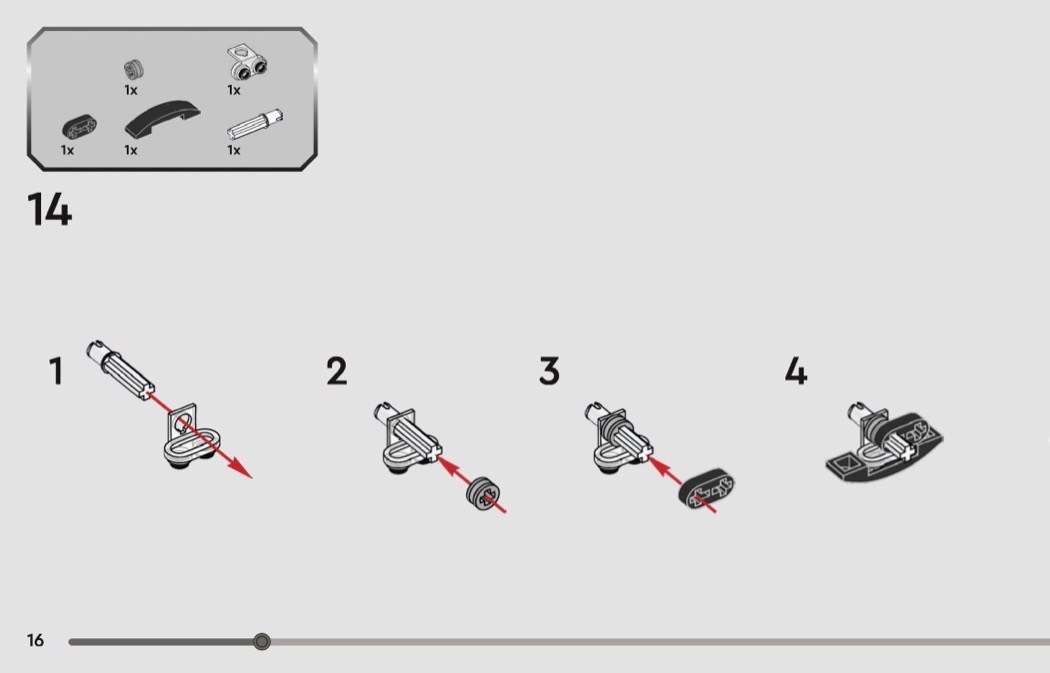 1x
1x
1x
1x
1x

14

1
2
3
4

16